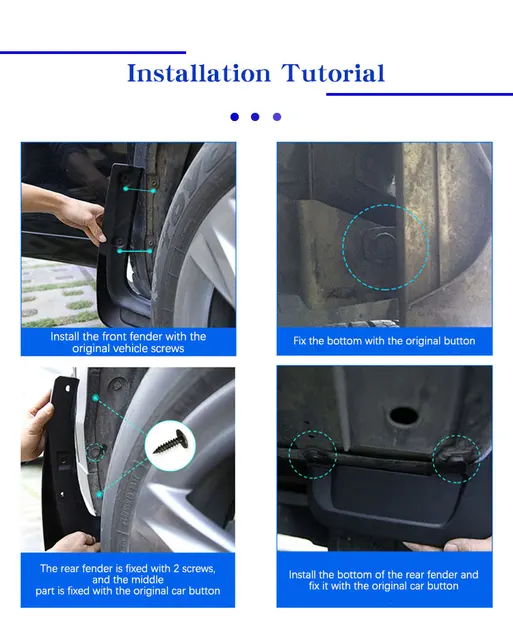 Installation Tutorial

Install the front fender with the original vehicle screws

Fix the bottom with the original button

The rear fender is fixed with 2 screws, and the middle part is fixed with the original car button

Install the bottom of the rear fender and fix it with the original car button