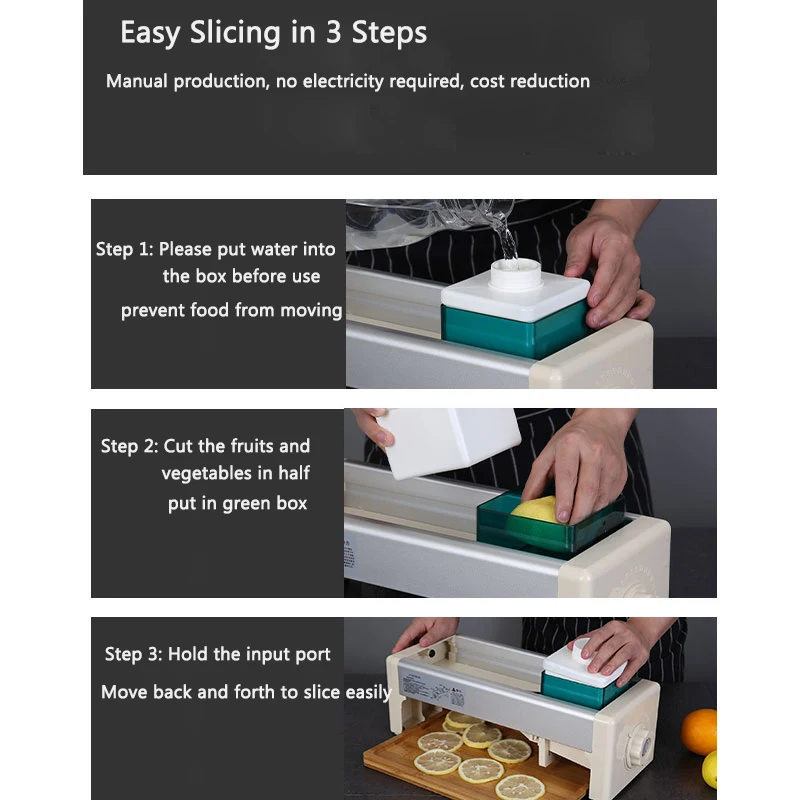 Easy Slicing in 3 Steps

Manual production, no electricity required, cost reduction

Step 1: Please put water into the box before use
prevent food from moving

Step 2: Cut the fruits and vegetables in half
put in green box

Step 3: Hold the input port
Move back and forth to slice easily