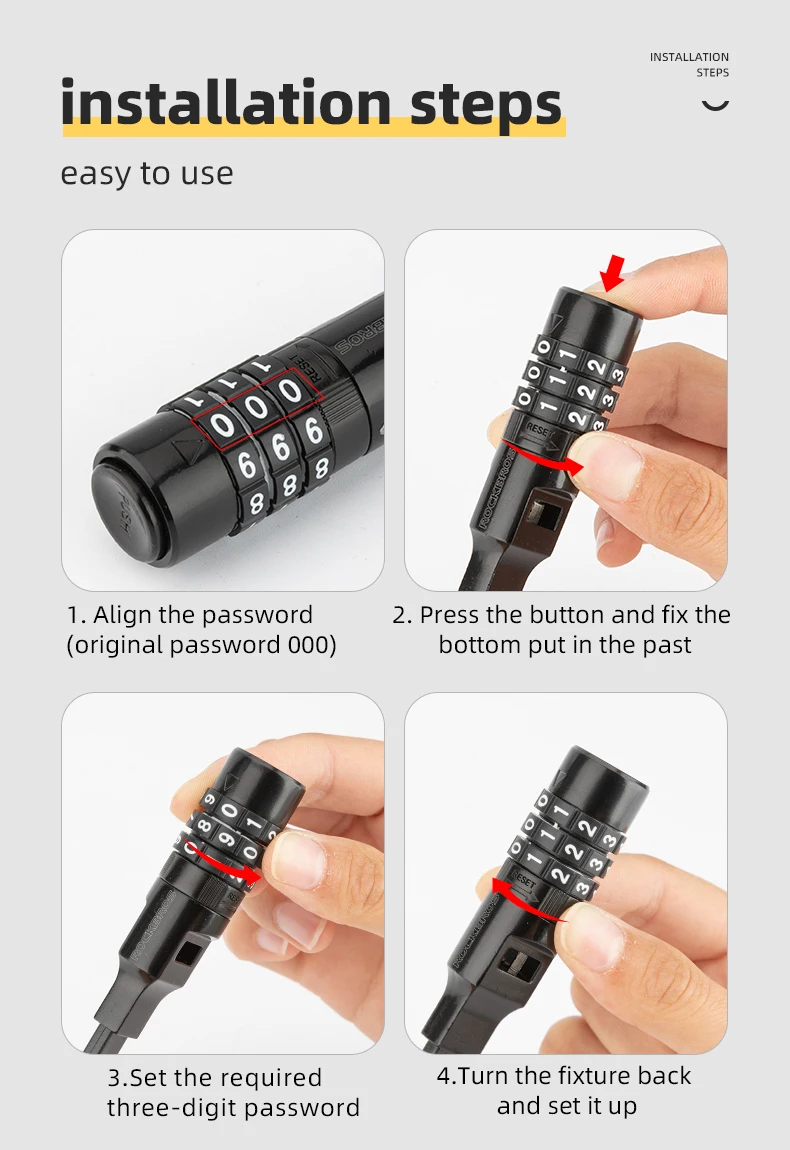 INSTALLATION STEPS

installation steps

easy to use

1. Align the password (original password 000)

2. Press the button and fix the bottom put in the past

3.Set the required three-digit password

4.Turn the fixture back and set it up