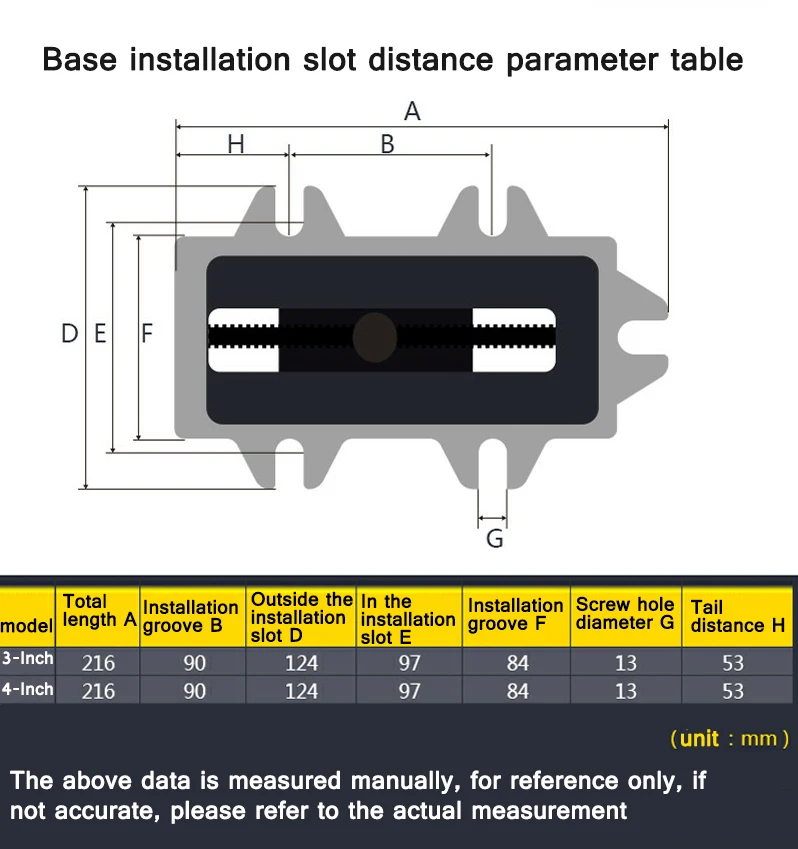 Base installation slot distance parameter table

A

H

B

D E F

G

| model | Total length A | Installation groove B | Outside the installation slot D | In the installation slot E | Installation groove F | Screw hole diameter G | Tail distance H |
|---|---|---|---|---|---|---|---|
| 3-Inch | 216 | 90 | 124 | 97 | 84 | 13 | 53 |
| 4-Inch | 216 | 90 | 124 | 97 | 84 | 13 | 53 |

(unit : mm)

The above data is measured manually, for reference only, if not accurate, please refer to the actual measurement