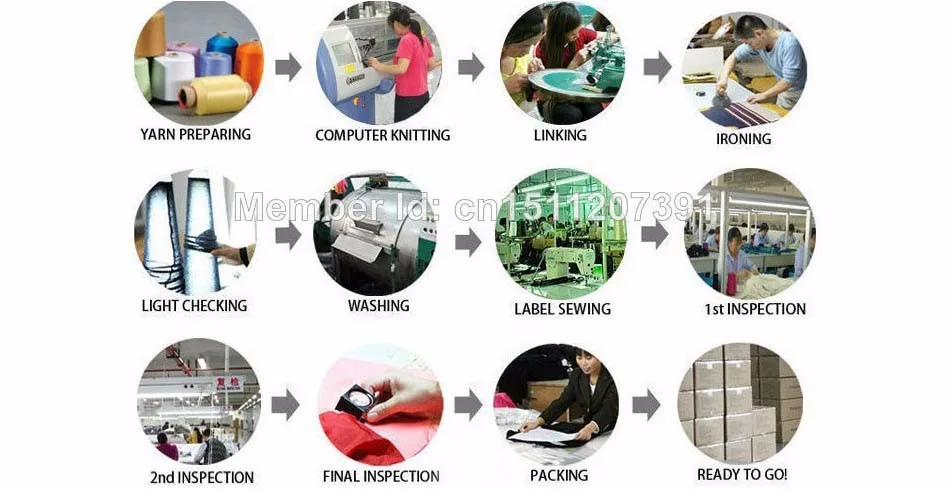 YARN PREPARING

COMPUTER KNITTING

LINKING

IRONING

Member Id: cn1511207391

LIGHT CHECKING

WASHING

LABEL SEWING

1st INSPECTION

2nd INSPECTION

FINAL INSPECTION

PACKING

READY TO GO!