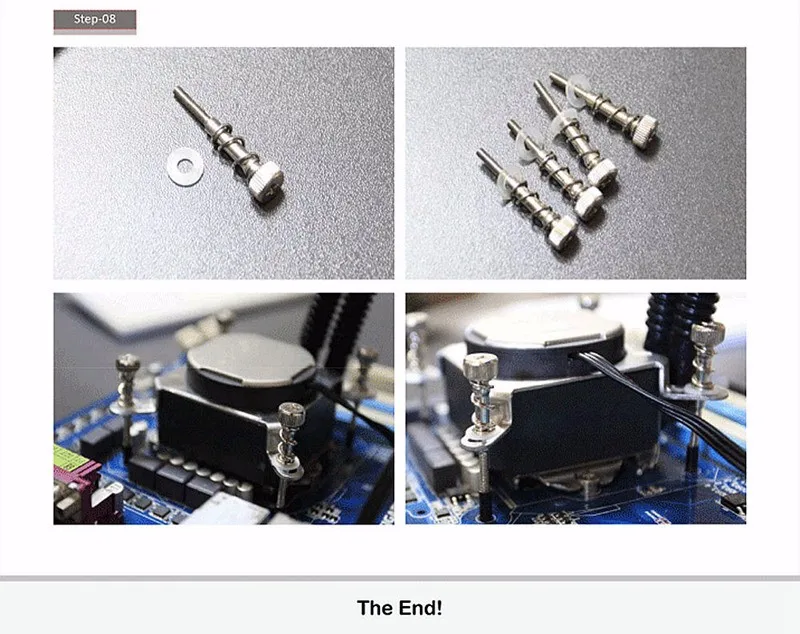 Step-08

The End!