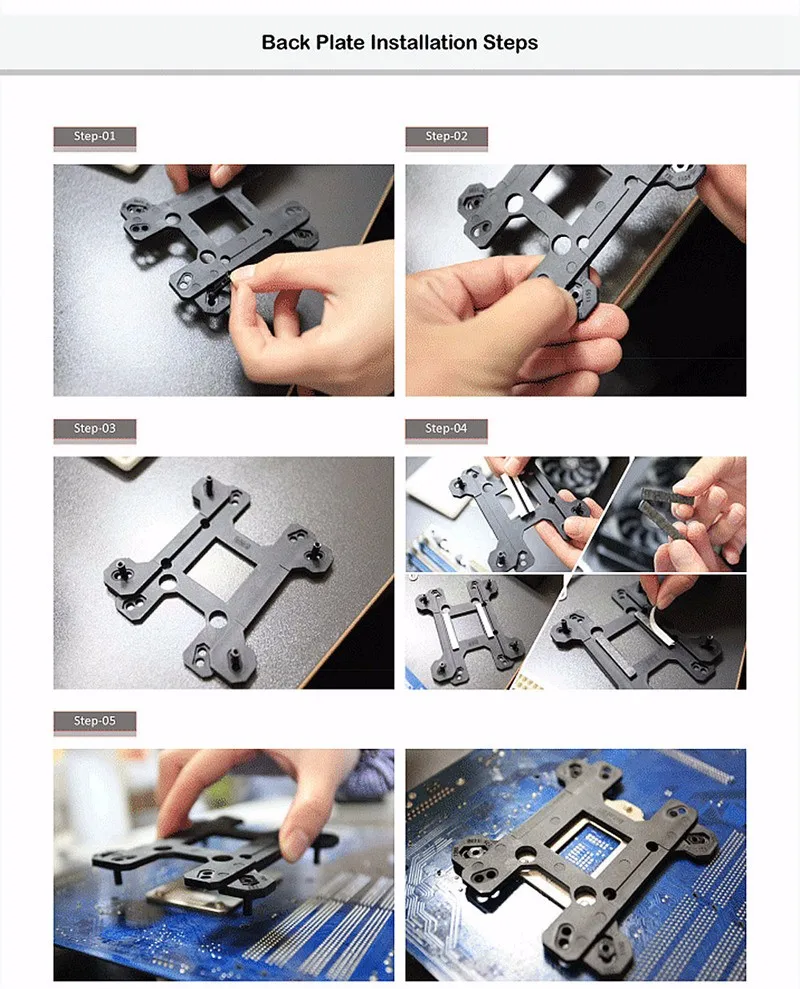 Back Plate Installation Steps

Step-01

Step-02

Step-03

Step-04

Step-05