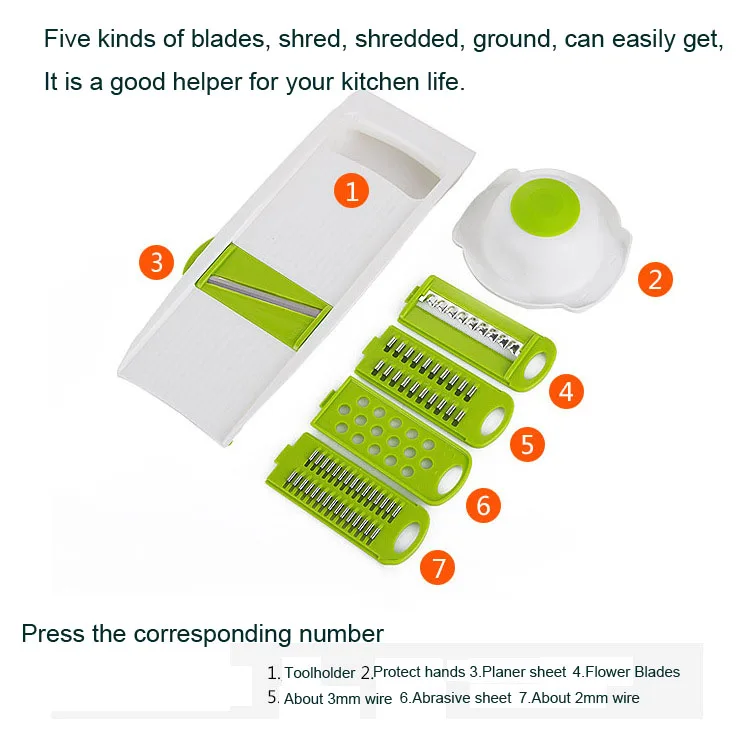 Five kinds of blades, shred, shredded, ground, can easily get, It is a good helper for your kitchen life.

1

3

2

4

5

6

7

Press the corresponding number

1. Toolholder 2.Protect hands 3.Planer sheet 4.Flower Blades
5. About 3mm wire 6.Abrasive sheet 7.About 2mm wire