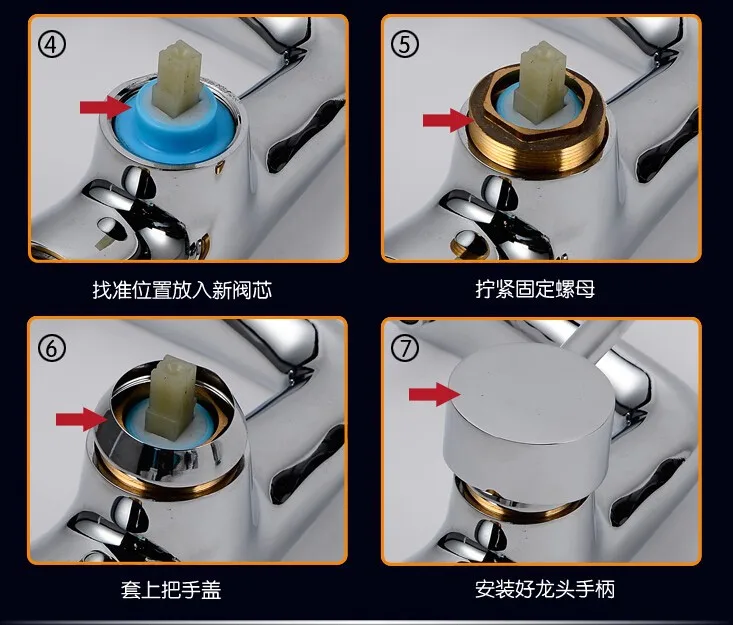 ④

找准位置放入新阀芯

⑤

拧紧固定螺母

⑥

套上把手盖

⑦

安装好龙头手柄