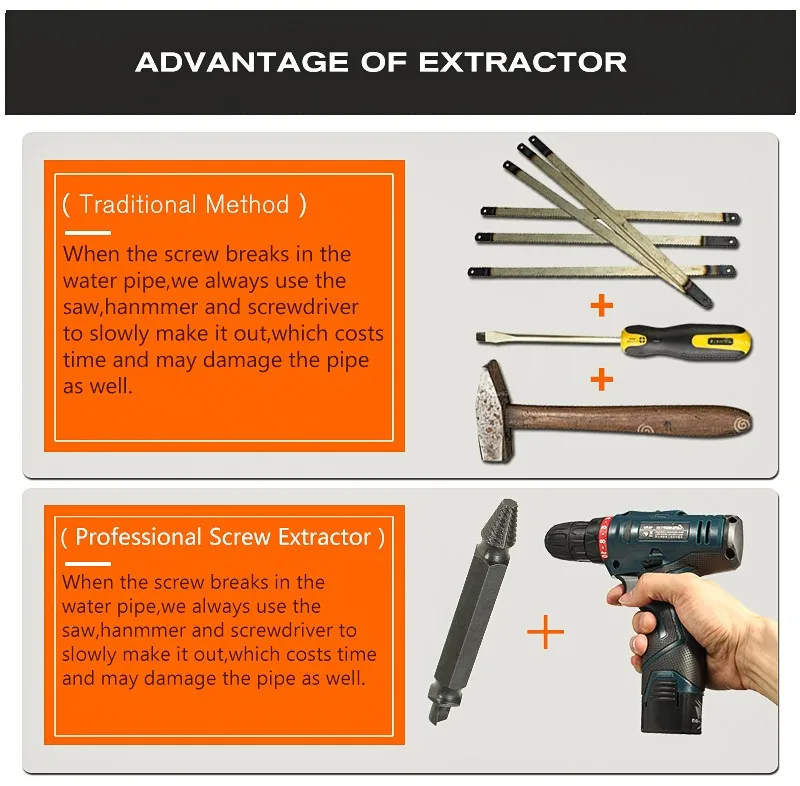 ADVANTAGE OF EXTRACTOR

( Traditional Method )

When the screw breaks in the water pipe,we always use the saw,hanmmer and screwdriver to slowly make it out,which costs time and may damage the pipe as well.

+

+

( Professional Screw Extractor )

When the screw breaks in the water pipe,we always use the saw,hanmmer and screwdriver to slowly make it out,which costs time and may damage the pipe as well.

+