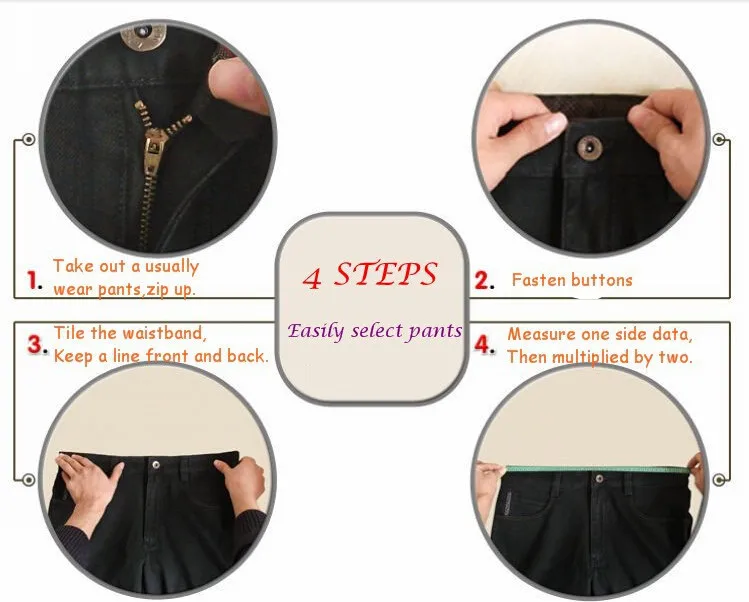 1. Take out a usually wear pants,zip up.

4 STEPS

Easily select pants

2. Fasten buttons

3. Tile the waistband, Keep a line front and back.

4. Measure one side data, Then multiplied by two.