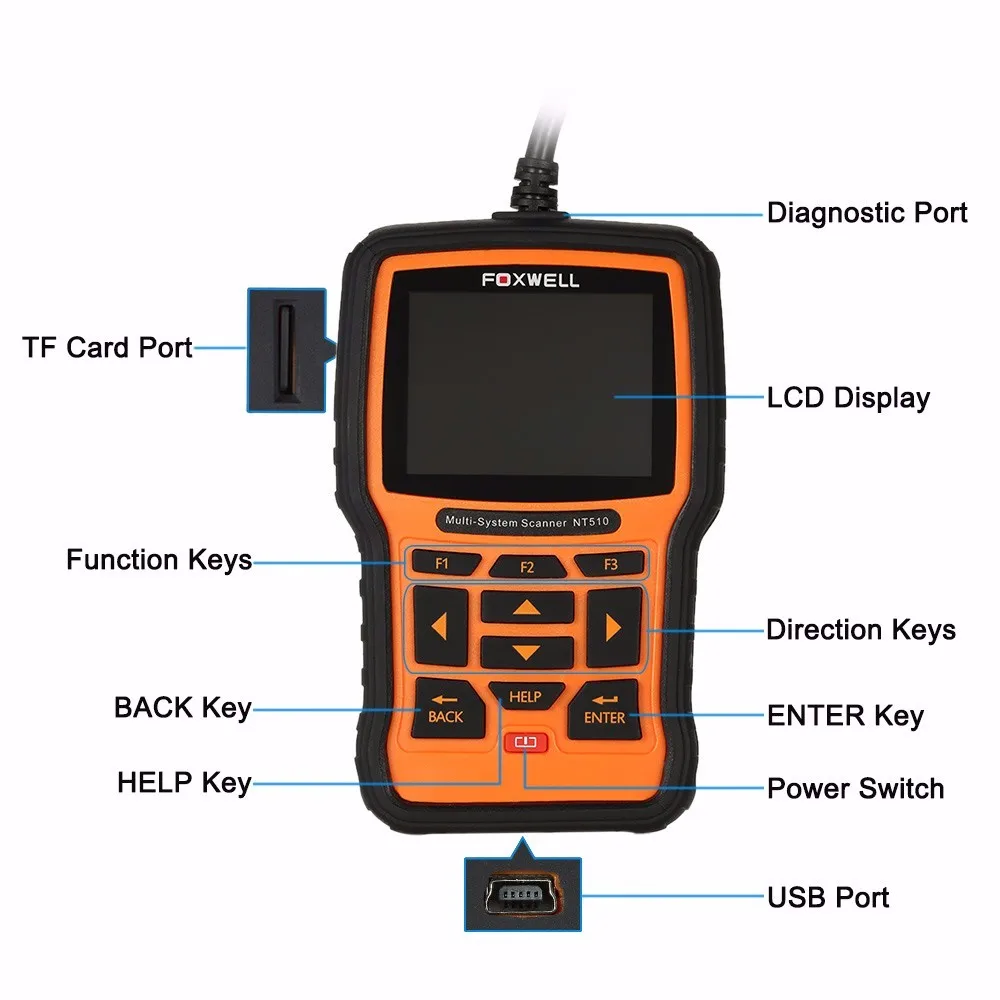 Diagnostic Port

FOXWELL

TF Card Port

LCD Display

Multi-System Scanner NT510

Function Keys

F1 F2 F3

Direction Keys

BACK Key

BACK

HELP

ENTER

ENTER Key

HELP Key

Power Switch

USB Port