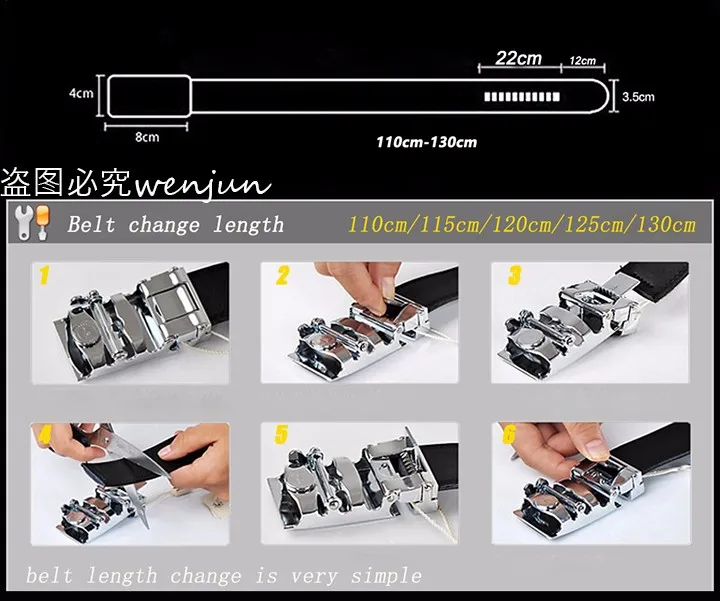 22cm
12cm
4cm
3.5cm
8cm
110cm-130cm

盗图必究wenjun

Belt change length 110cm/115cm/120cm/125cm/130cm

1
2
3
4
5
6

belt length change is very simple