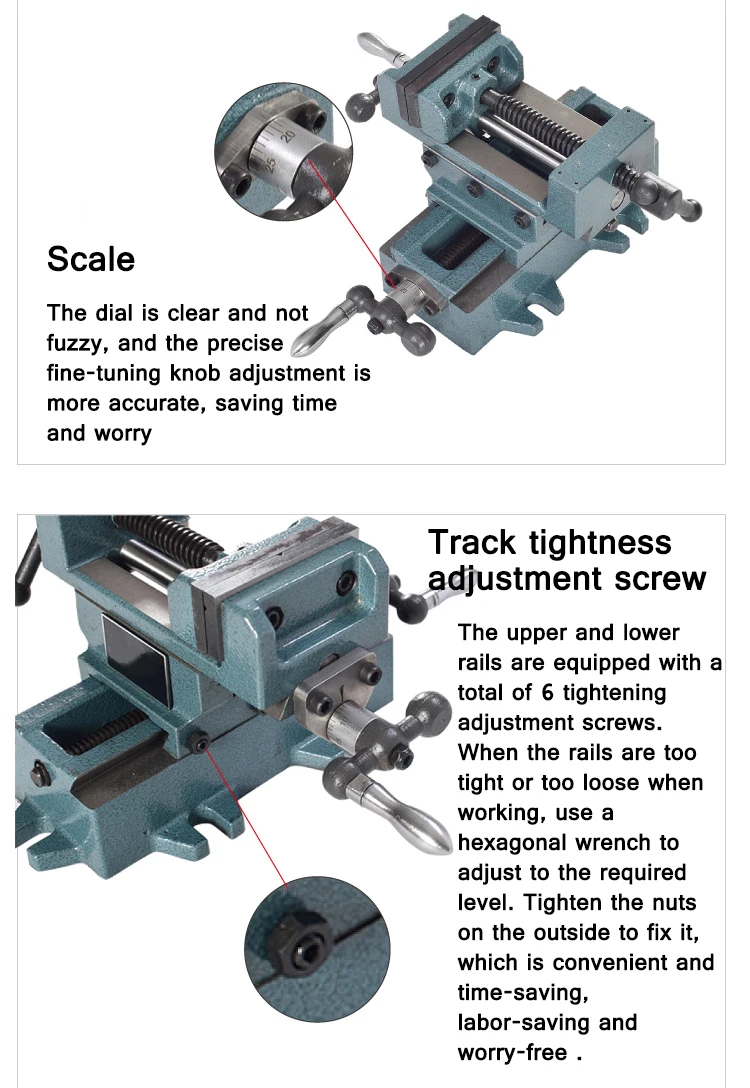 20
25

Scale

The dial is clear and not fuzzy, and the precise fine-tuning knob adjustment is more accurate, saving time and worry

Track tightness adjustment screw

The upper and lower rails are equipped with a total of 6 tightening adjustment screws. When the rails are too tight or too loose when working, use a hexagonal wrench to adjust to the required level. Tighten the nuts on the outside to fix it, which is convenient and time-saving, labor-saving and worry-free .