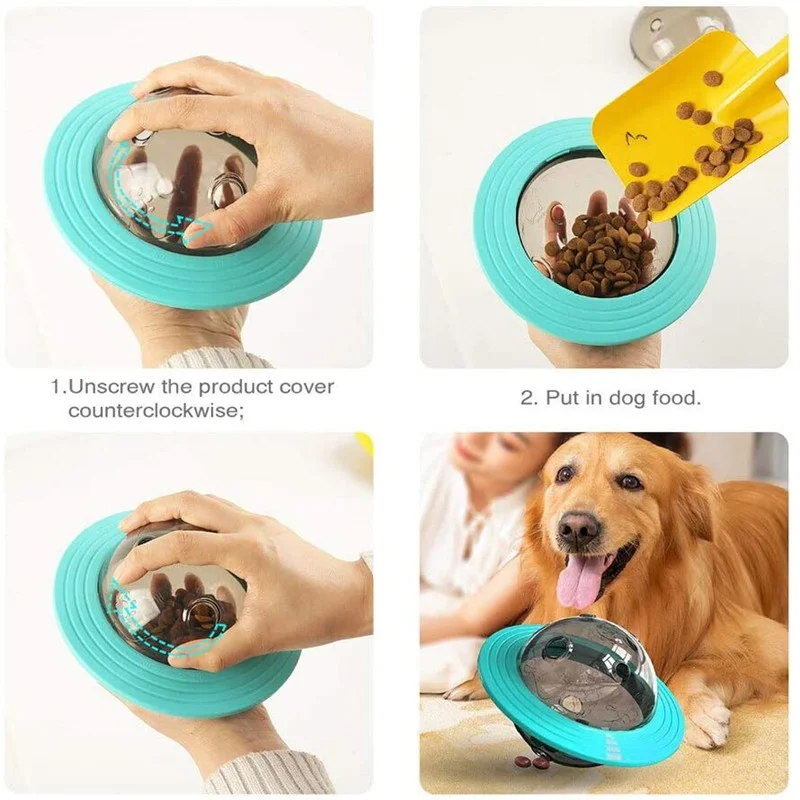 1.Unscrew the product cover counterclockwise;

2. Put in dog food.